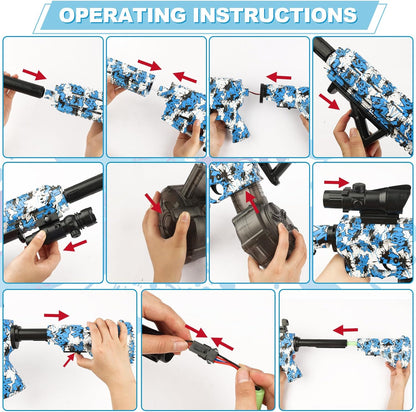 OPERATING INSTRUCTIONS