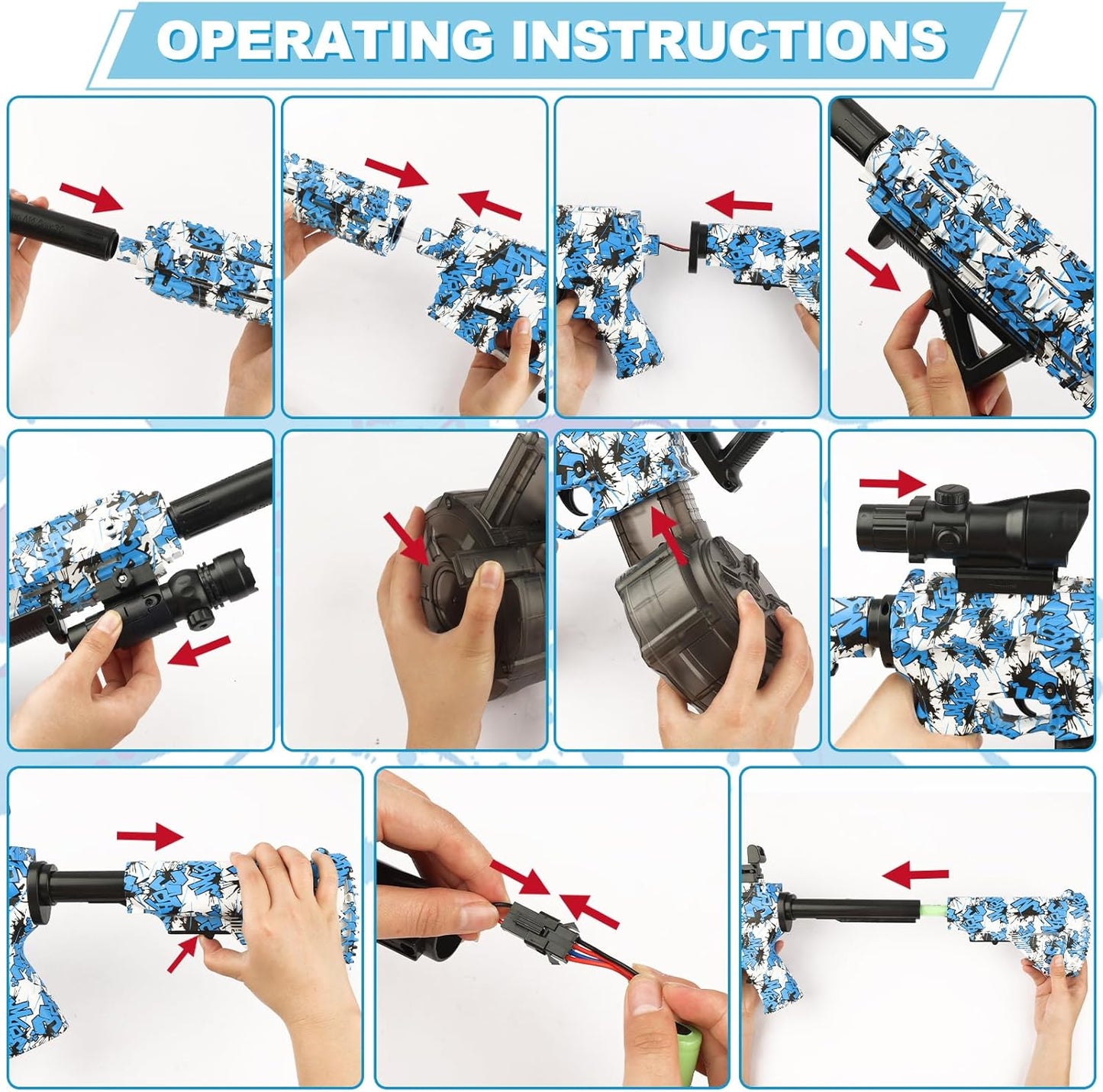 OPERATING INSTRUCTIONS