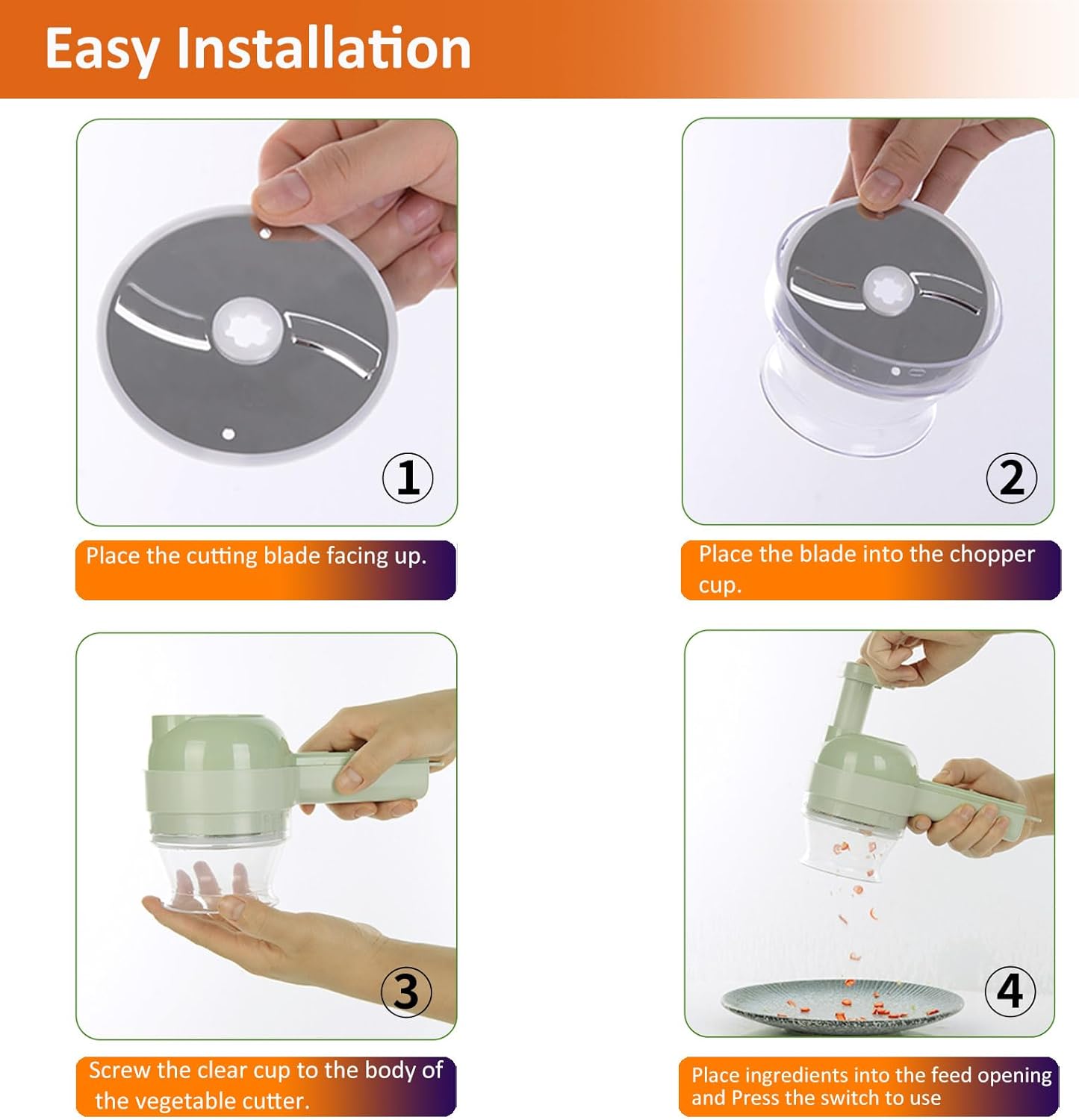 Easy Installation

①

Place the cutting blade facing up.

②

Place the blade into the chopper cup.

③

Screw the clear cup to the body of the vegetable cutter.

④

Place ingredients into the feed opening and Press the switch to use