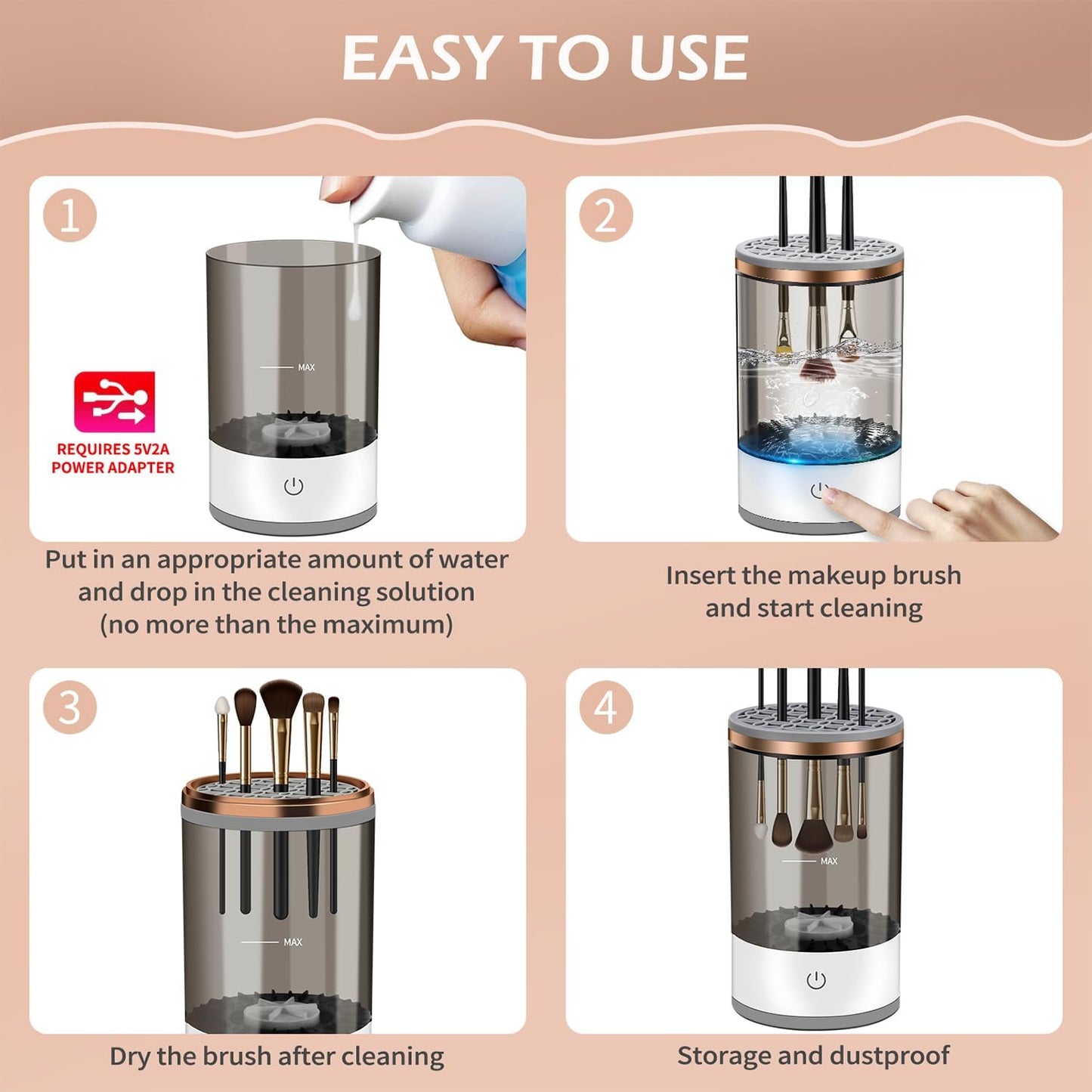 EASY TO USE

1

MAX

REQUIRES 5V2A POWER ADAPTER

Put in an appropriate amount of water and drop in the cleaning solution (no more than the maximum)

2

Insert the makeup brush and start cleaning

3

MAX

Dry the brush after cleaning

4

MAX

Storage and dustproof