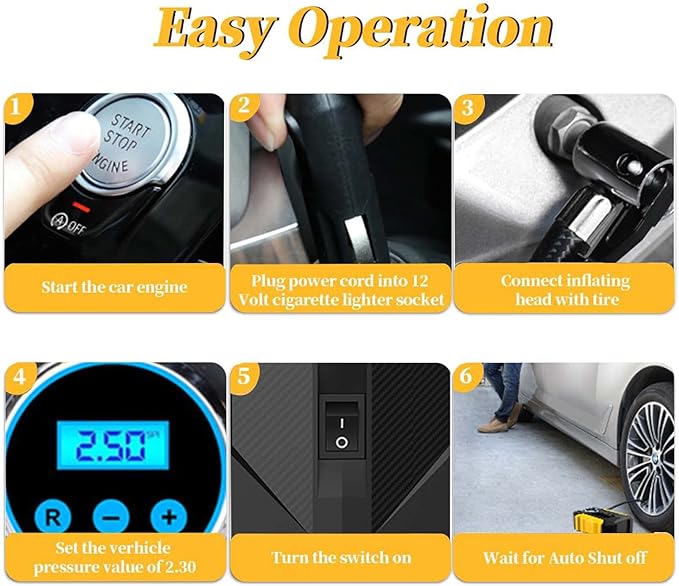 Easy Operation

1
START STOP ENGINE
OFF
Start the car engine

2
Plug power cord into 12 Volt cigarette lighter socket

3
Connect inflating head with tire

4
2.50
R
−
+
Set the verhicle pressure value of 2.30

5
I
O
Turn the switch on

6
Wait for Auto Shut off