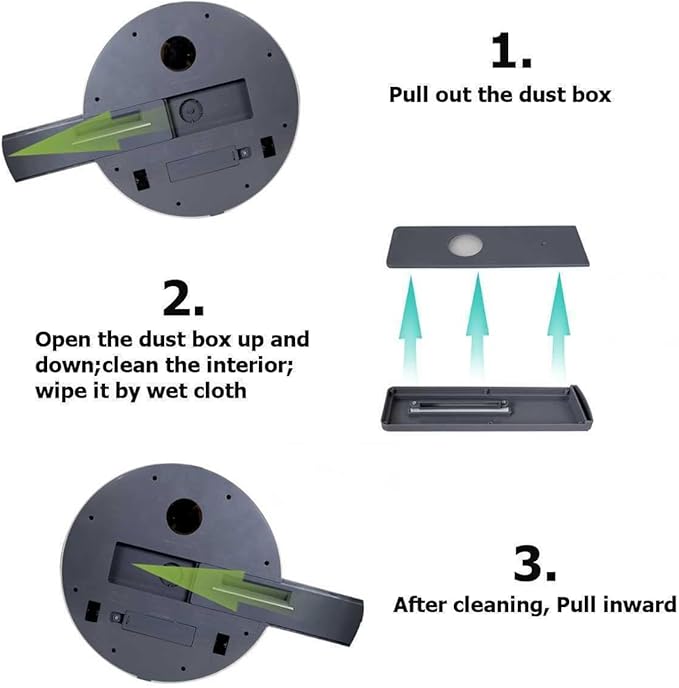 1.
Pull out the dust box

2.
Open the dust box up and down;clean the interior; wipe it by wet cloth

3.
After cleaning, Pull inward