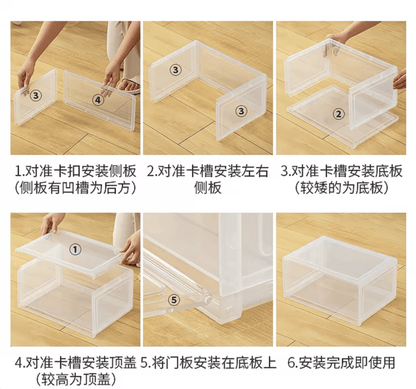 ③ ④

1.对准卡扣安装侧板（侧板有凹槽为后方）

③ ③

2.对准卡槽安装左右侧板

②

3.对准卡槽安装底板（较矮的为底板）

①

4.对准卡槽安装顶盖（较高为顶盖）

⑤

5.将门板安装在底板上

6.安装完成即使用