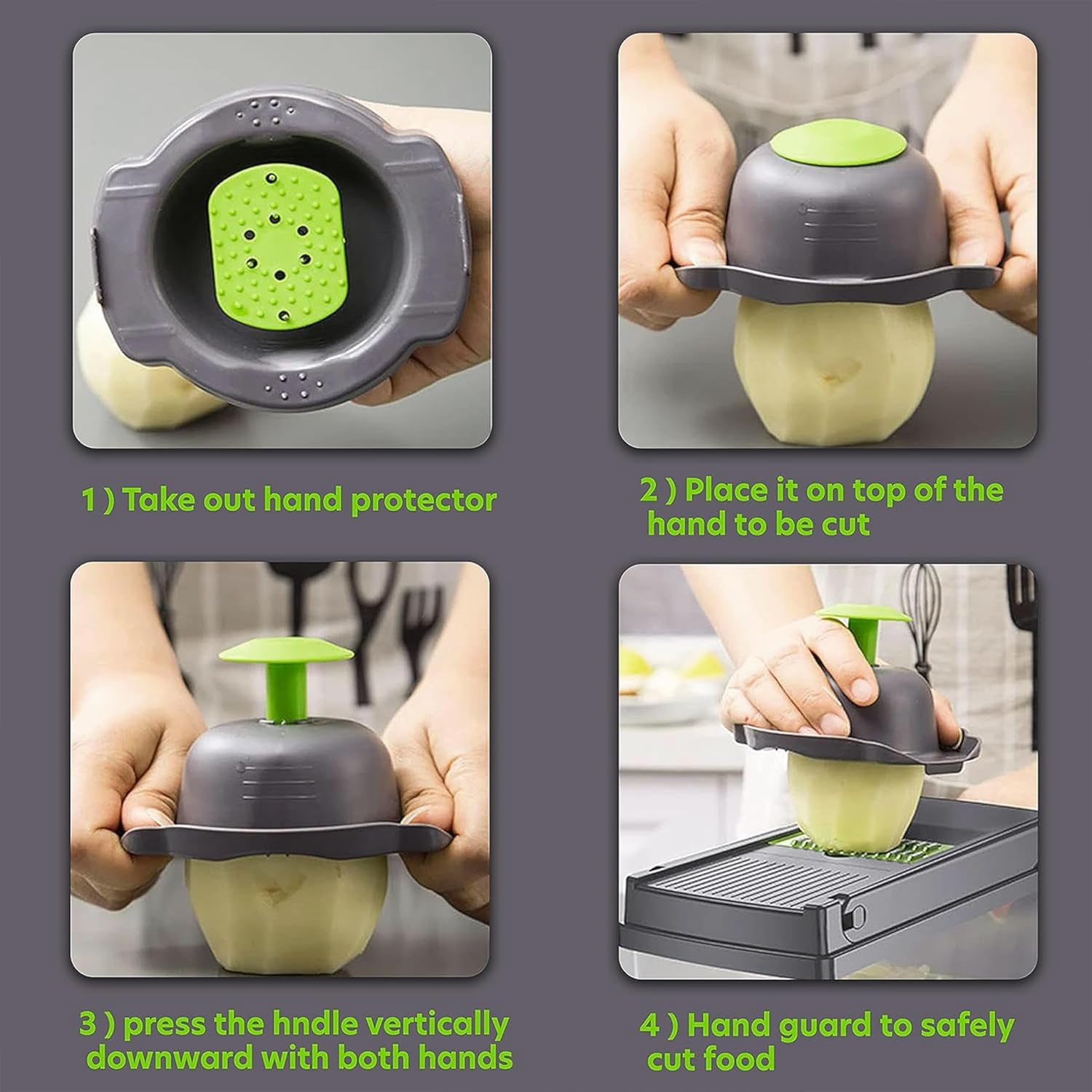 1 ) Take out hand protector

2 ) Place it on top of the hand to be cut

3 ) press the hndle vertically downward with both hands

4 ) Hand guard to safely cut food