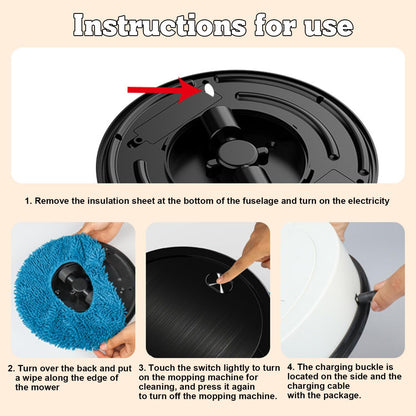 Instructions for use

1. Remove the insulation sheet at the bottom of the fuselage and turn on the electricity

2. Turn over the back and put a wipe along the edge of the mower

3. Touch the switch lightly to turn on the mopping machine for cleaning, and press it again to turn off the mopping machine.

4. The charging buckle is located on the side and the charging cable with the package.