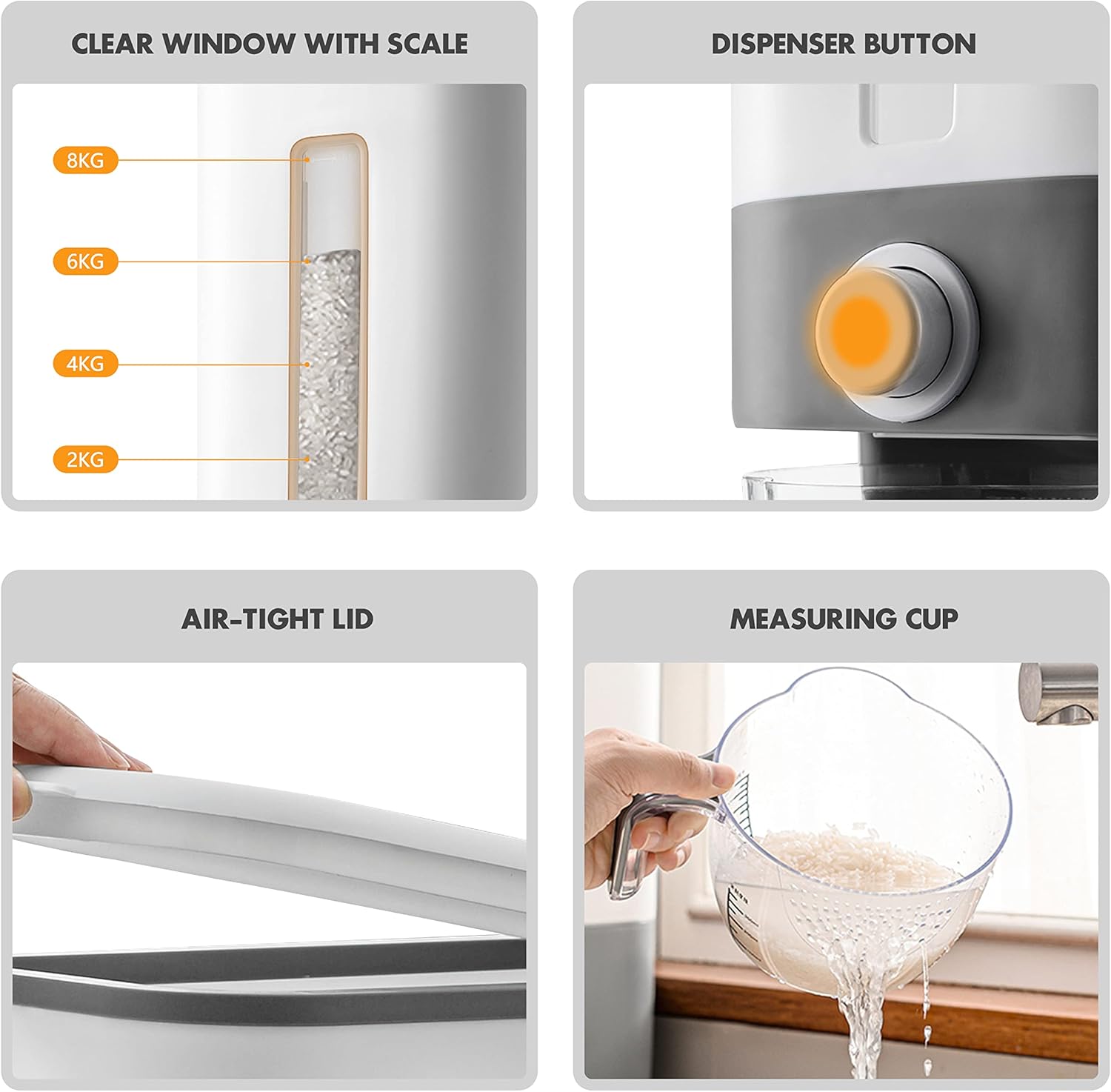 CLEAR WINDOW WITH SCALE

8KG

6KG

4KG

2KG

DISPENSER BUTTON

AIR-TIGHT LID

MEASURING CUP