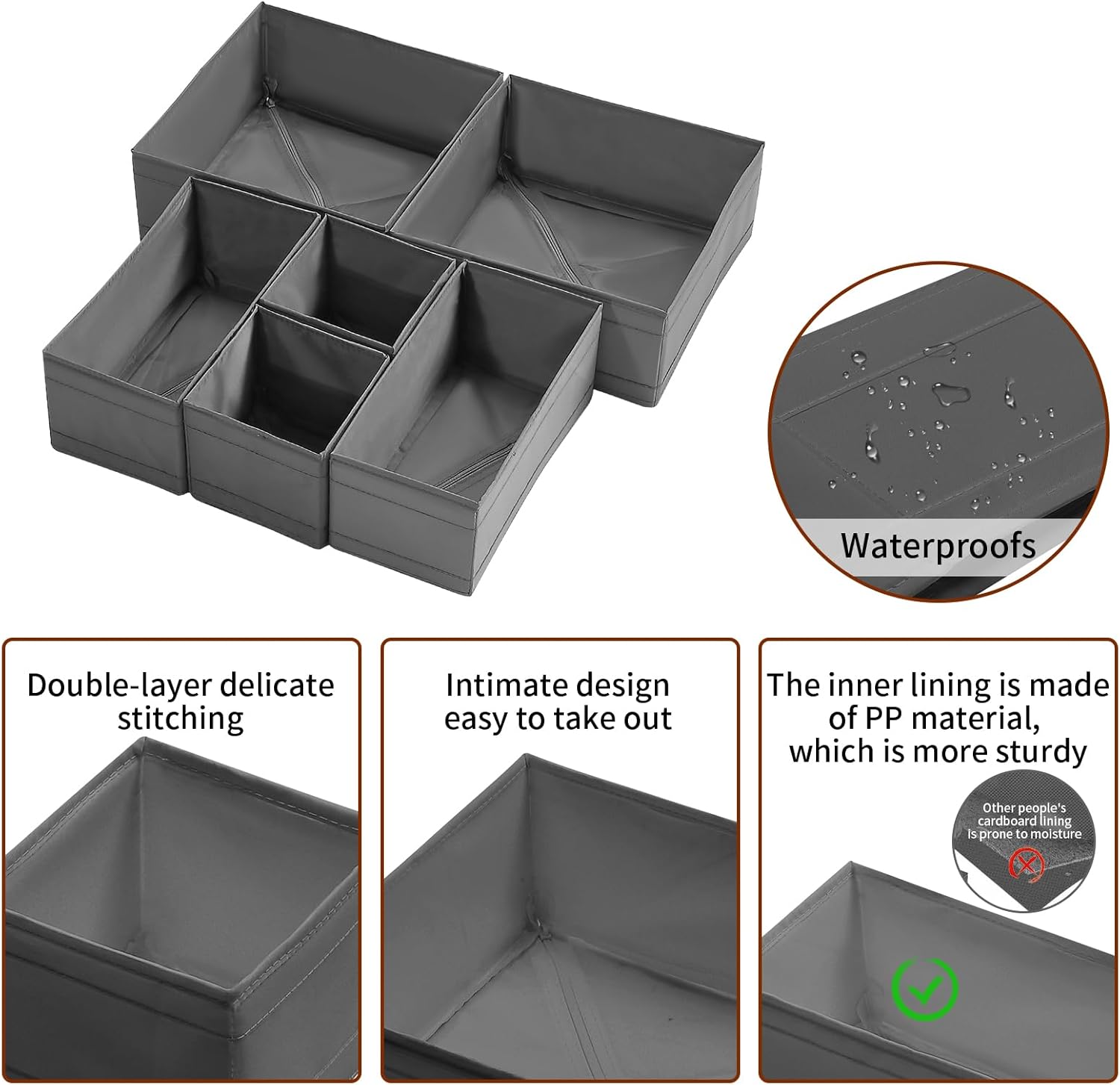 Waterproofs

Double-layer delicate stitching

Intimate design easy to take out

The inner lining is made of PP material, which is more sturdy

Other people's cardboard lining is prone to moisture