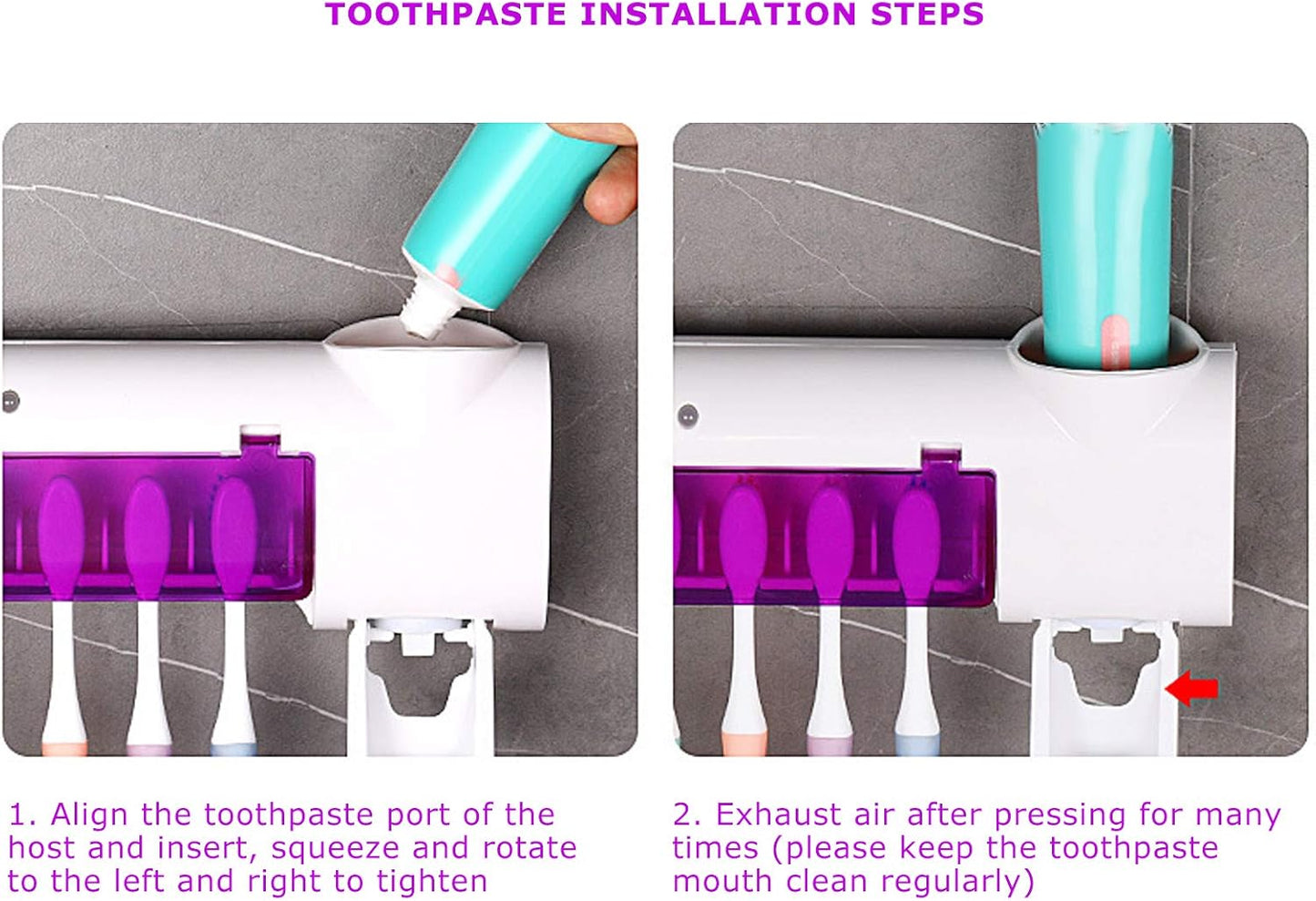 TOOTHPASTE INSTALLATION STEPS

1. Align the toothpaste port of the host and insert, squeeze and rotate to the left and right to tighten

2. Exhaust air after pressing for many times (please keep the toothpaste mouth clean regularly)