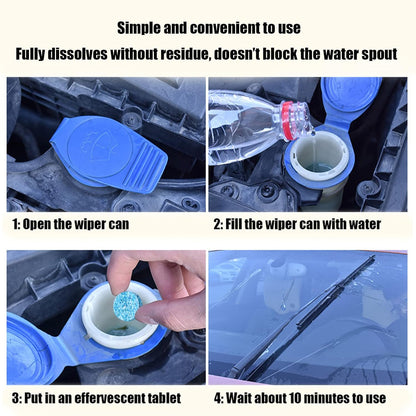 Simple and convenient to use
Fully dissolves without residue, doesn't block the water spout

1: Open the wiper can

2: Fill the wiper can with water

3: Put in an effervescent tablet

4: Wait about 10 minutes to use