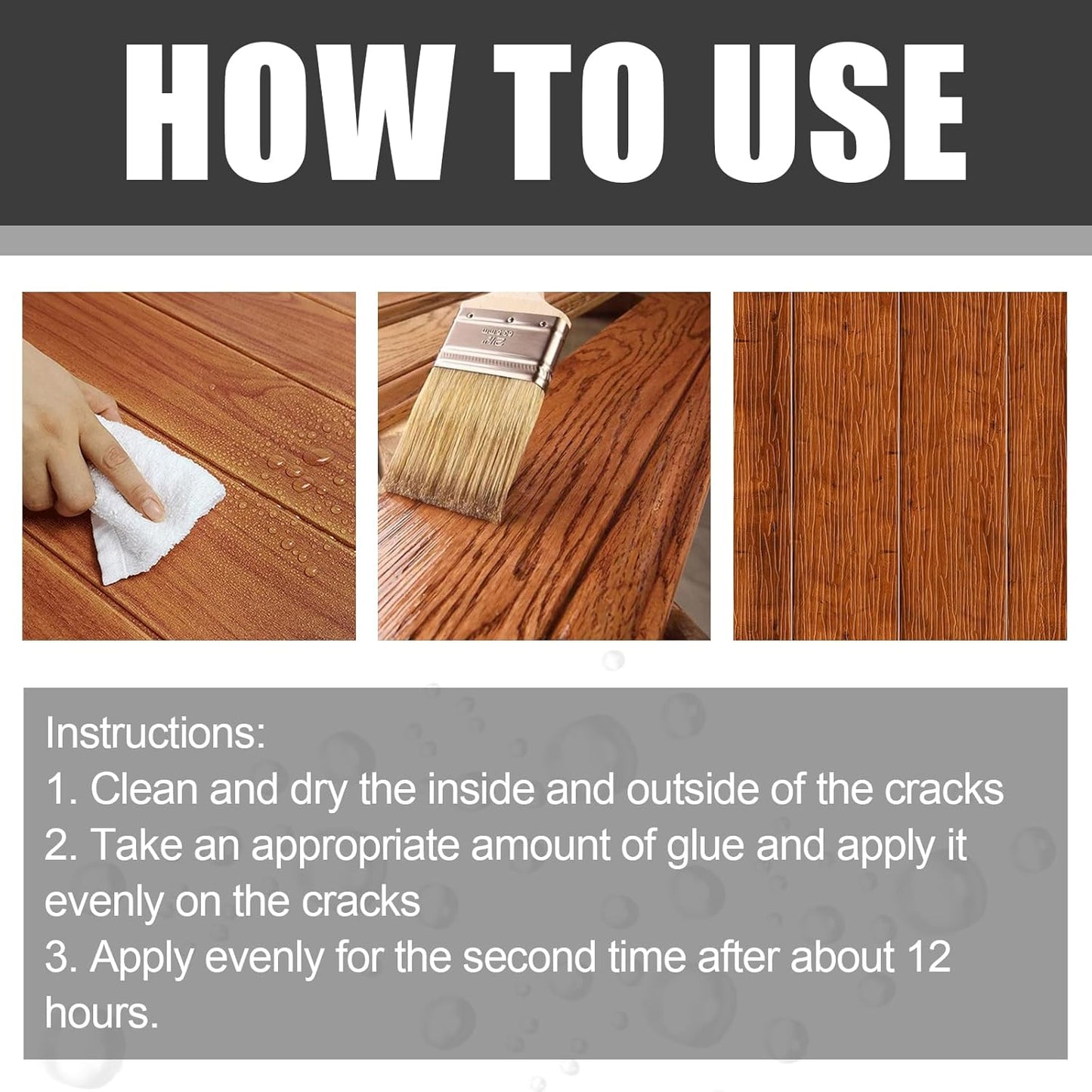 HOW TO USE

Instructions:
1. Clean and dry the inside and outside of the cracks
2. Take an appropriate amount of glue and apply it evenly on the cracks
3. Apply evenly for the second time after about 12 hours.