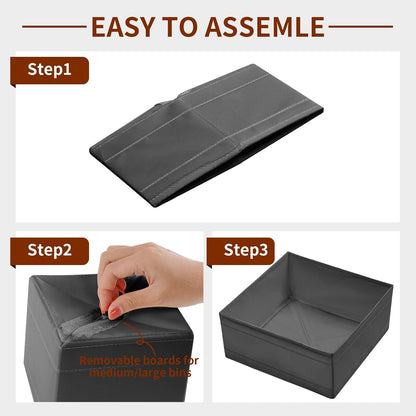 EASY TO ASSEMLE

Step1

Step2

Removable boards for medium/large bins

Step3