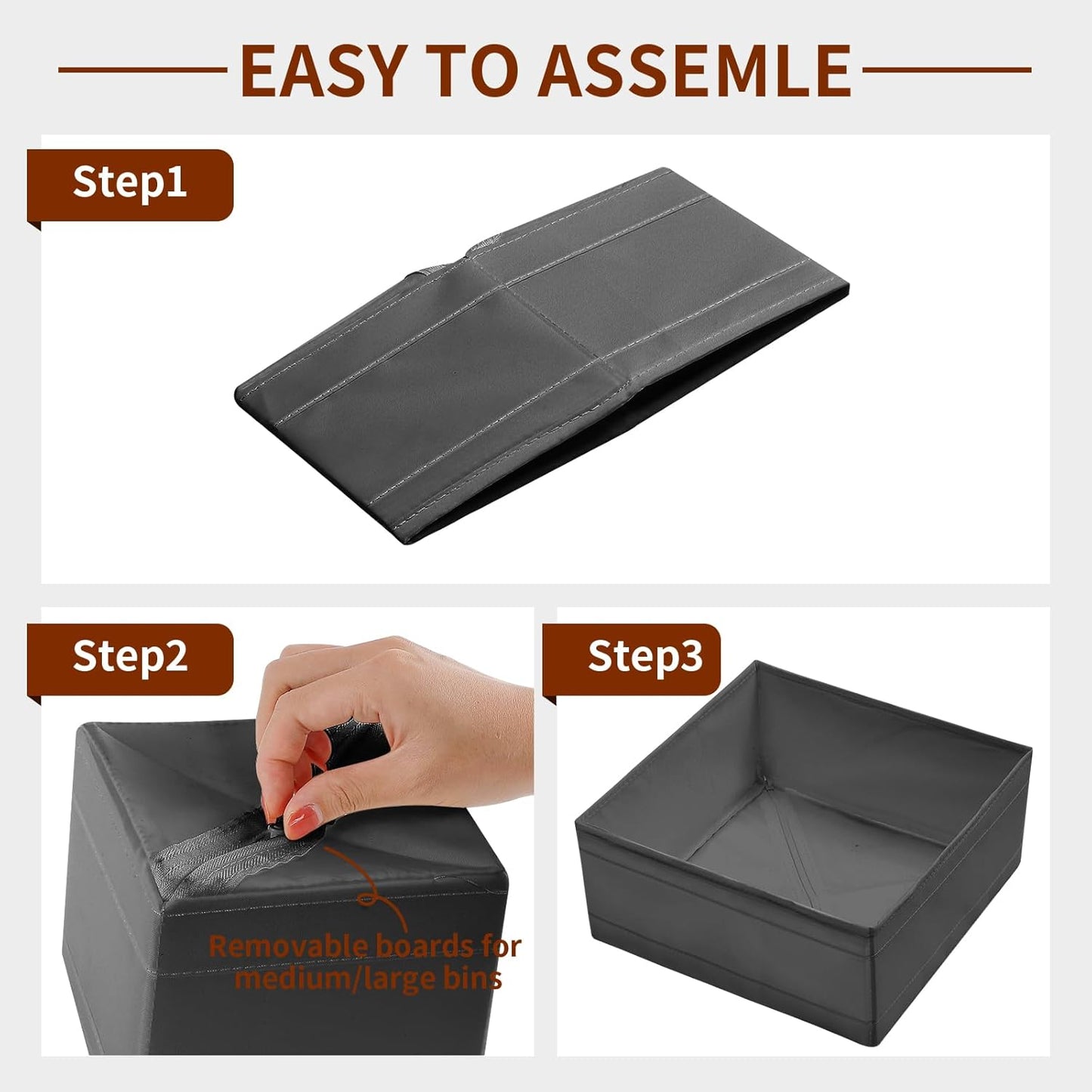 EASY TO ASSEMLE

Step1

Step2

Removable boards for medium/large bins

Step3