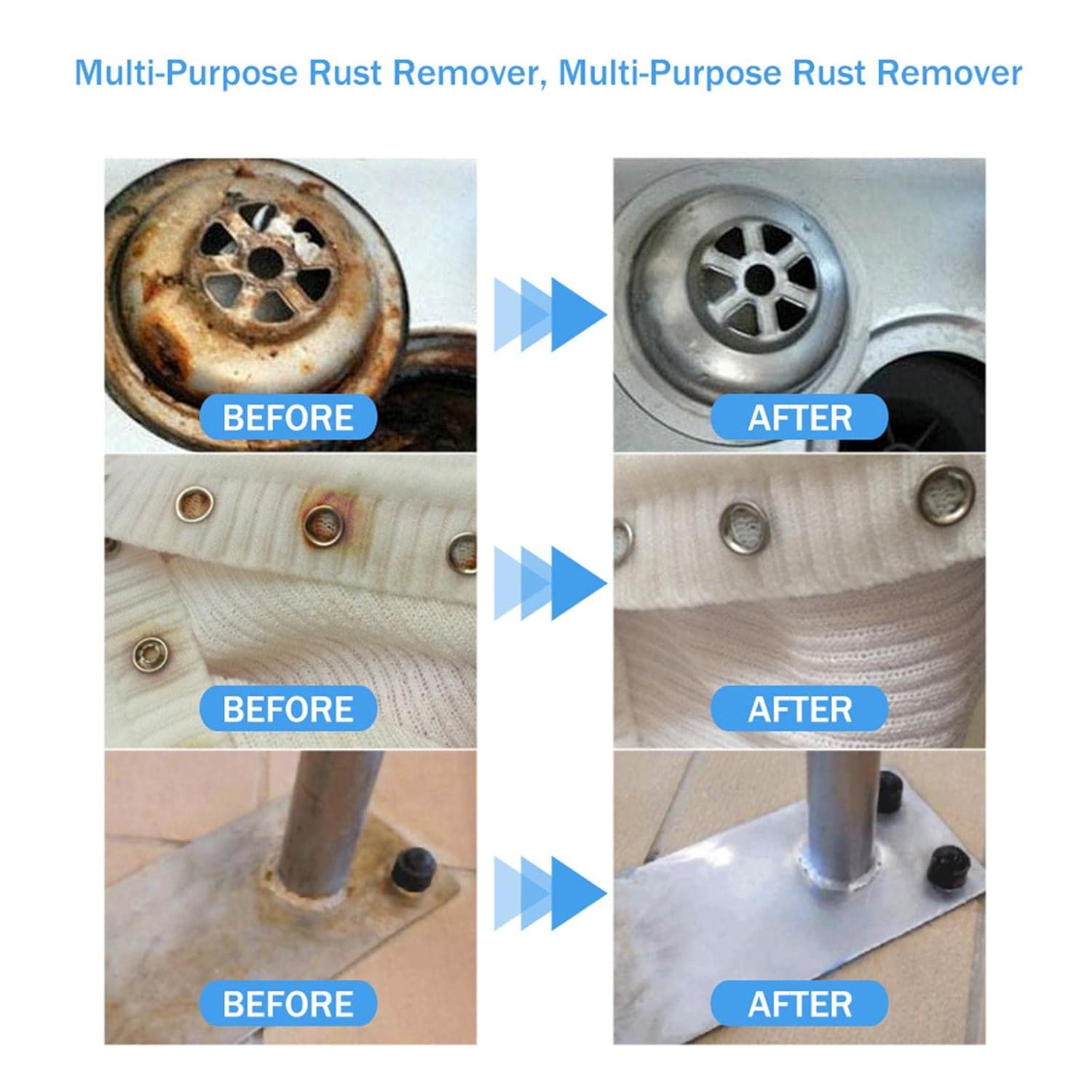 Multi-Purpose Rust Remover, Multi-Purpose Rust Remover

BEFORE

AFTER

BEFORE

AFTER

BEFORE

AFTER