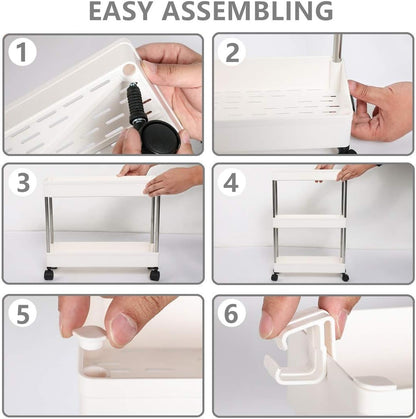 EASY ASSEMBLING

1

2

3

4

5

6