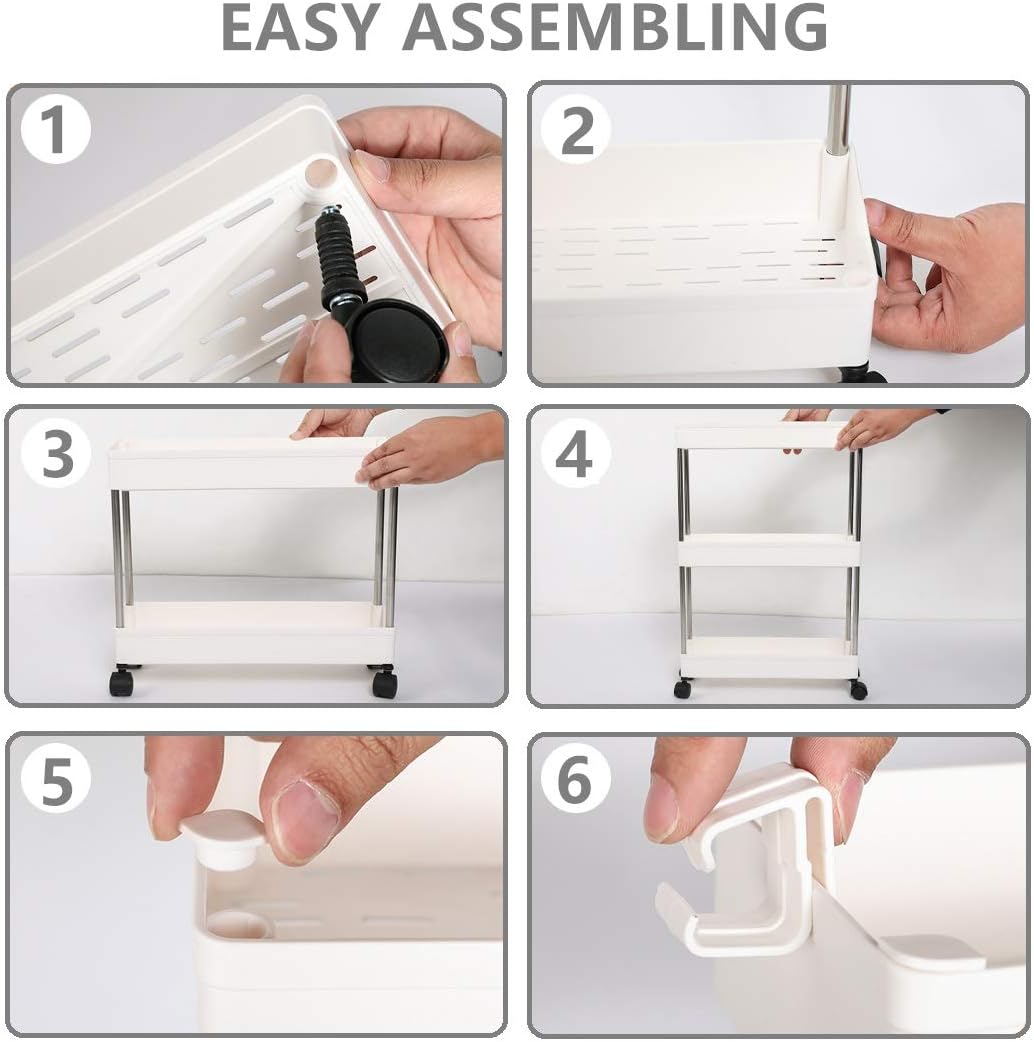 EASY ASSEMBLING

1

2

3

4

5

6