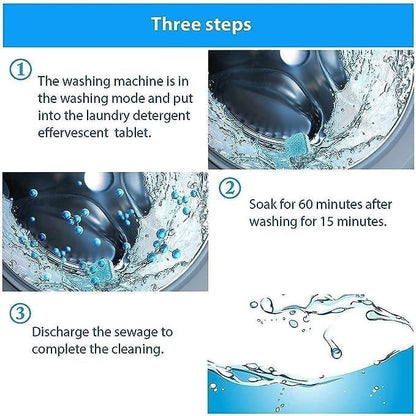 Three steps

①

The washing machine is in the washing mode and put into the laundry detergent effervescent tablet.

②

Soak for 60 minutes after washing for 15 minutes.

③

Discharge the sewage to complete the cleaning.