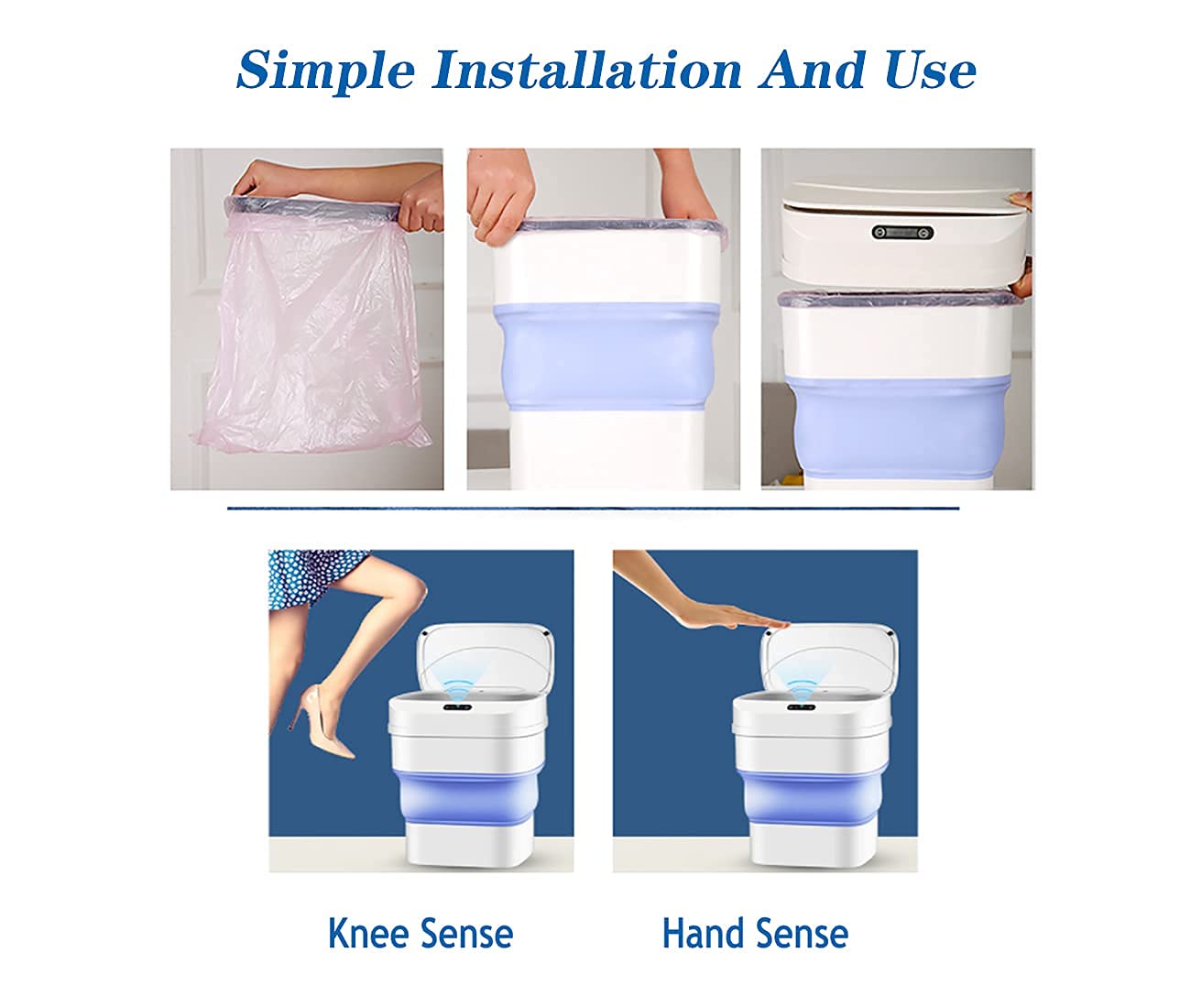 Simple Installation And Use

Knee Sense

Hand Sense