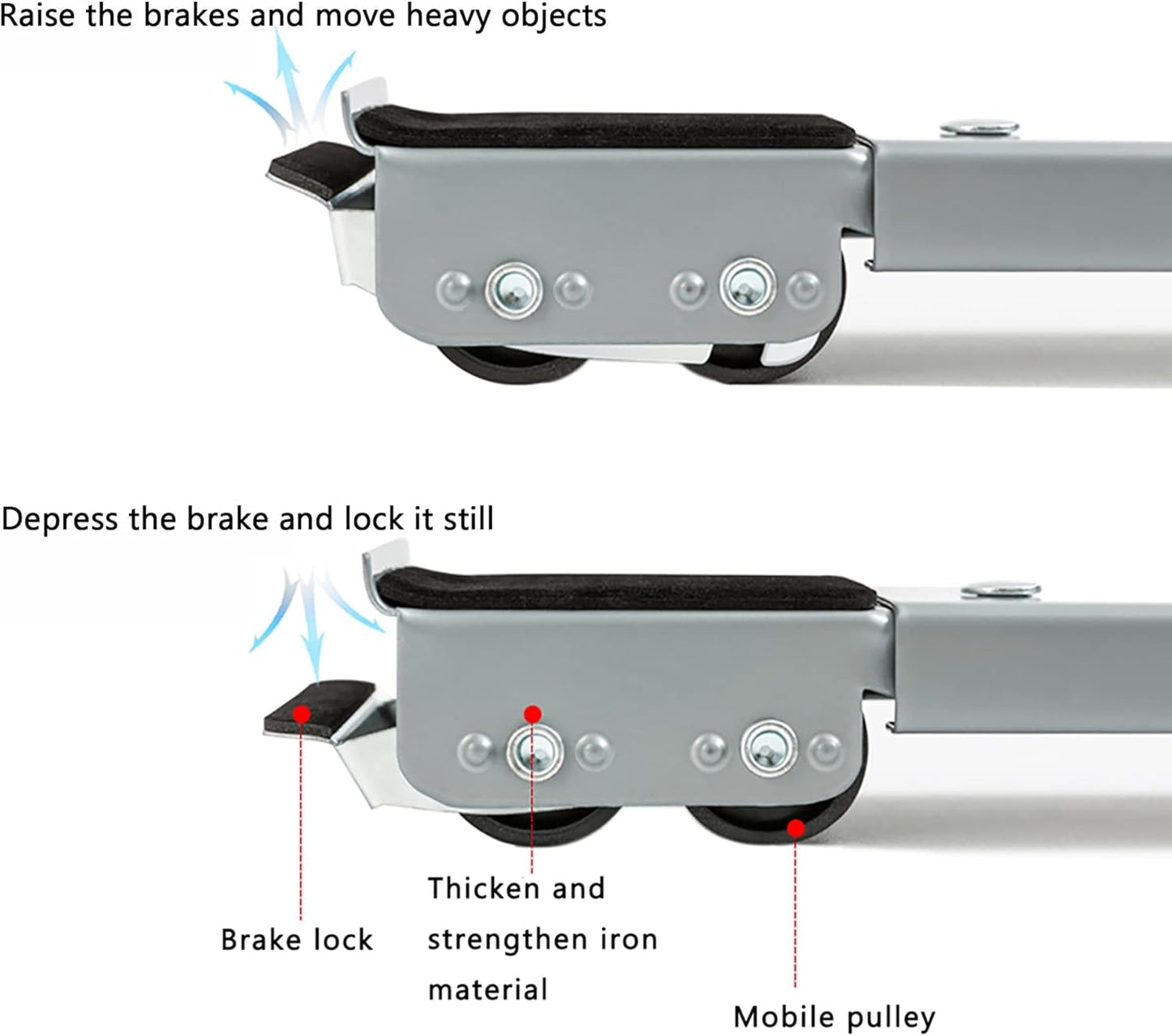 Raise the brakes and move heavy objects

Depress the brake and lock it still

Brake lock

Thicken and strengthen iron material

Mobile pulley