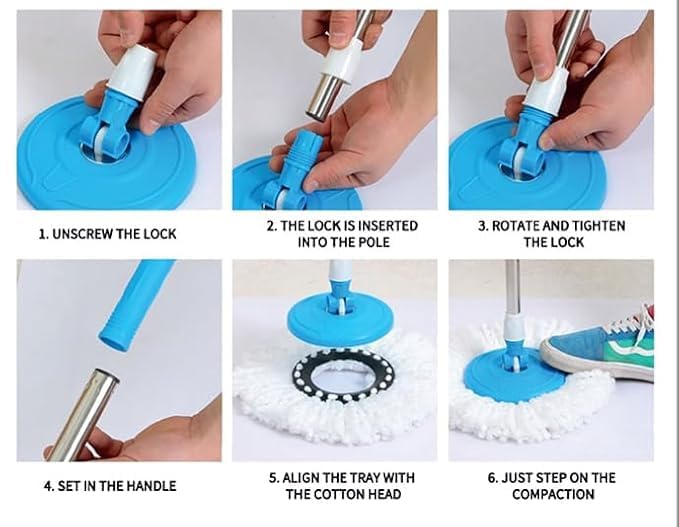 1. UNSCREW THE LOCK

2. THE LOCK IS INSERTED INTO THE POLE

3. ROTATE AND TIGHTEN THE LOCK

4. SET IN THE HANDLE

5. ALIGN THE TRAY WITH THE COTTON HEAD

6. JUST STEP ON THE COMPACTION