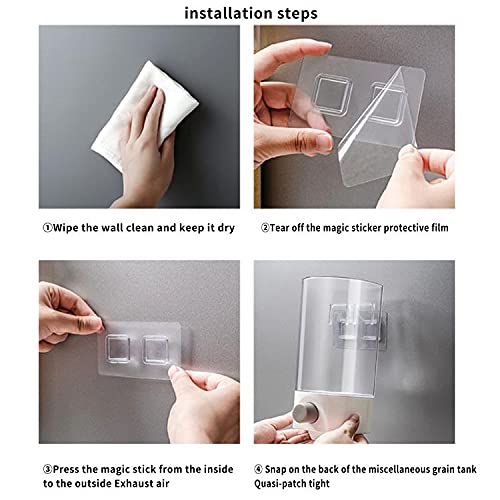 installation steps

①Wipe the wall clean and keep it dry

②Tear off the magic sticker protective film

③Press the magic stick from the inside to the outside Exhaust air

④ Snap on the back of the miscellaneous grain tank Quasi-patch tight