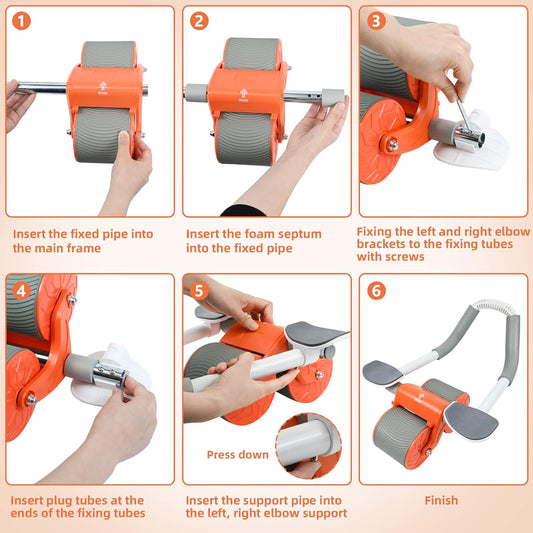 1

Insert the fixed pipe into the main frame

2

Insert the foam septum into the fixed pipe

3

Fixing the left and right elbow brackets to the fixing tubes with screws

4

Insert plug tubes at the ends of the fixing tubes

5

Press down

Insert the support pipe into the left, right elbow support

6

Finish